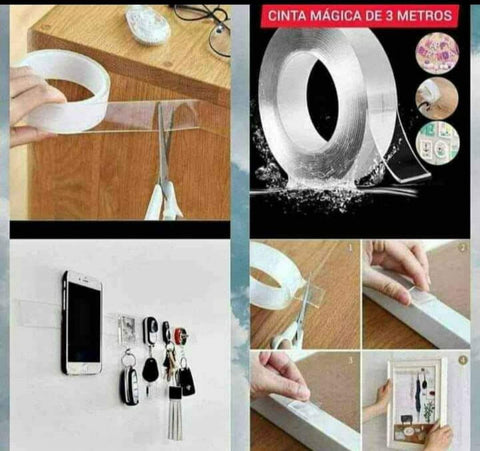 CINTA MÁGICA DE 3 METROS

1

2

3

4